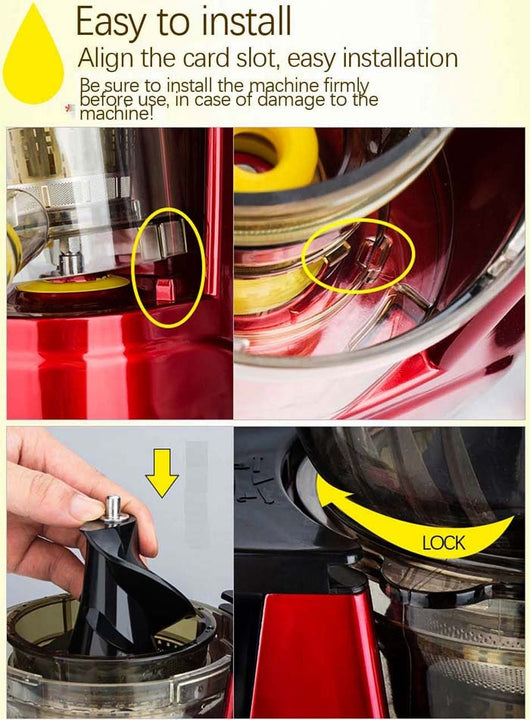 Easy to install

Align the card slot, easy installation

Be sure to install the machine firmly before use, in case of damage to the machine!

LOCK